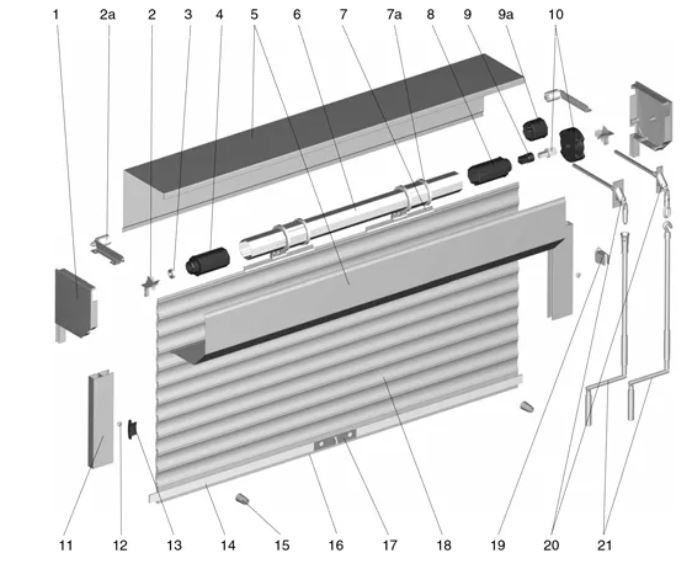 1 2a 2 3 4 5 6 7 7a 8 9 9a 10

11 12 13 14 15 16 17 18 19 20 21