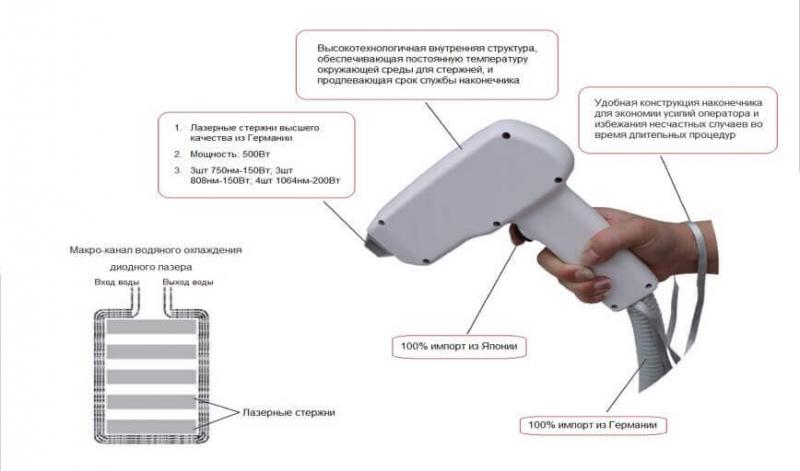 Высокотехнологичная внутренняя структура, обеспечивающая постоянную температуру окружающей среды для стержней, и продлевающая срок службы наконечника

Удобная конструкция наконечника для экономии усилий оператора и избежания несчастных случаев во время длительных процедур

1. Лазерные стержни высшего качества из Германии
2. Мощность: 500Вт
3. 3шт 750нм-150Вт; 3шт 808нм-150Вт; 4шт 1064нм-200Вт

Макро-канал водяного охлаждения диодного лазера

Вход воды

Выход воды

Лазерные стержни

100% импорт из Японии

100% импорт из Германии